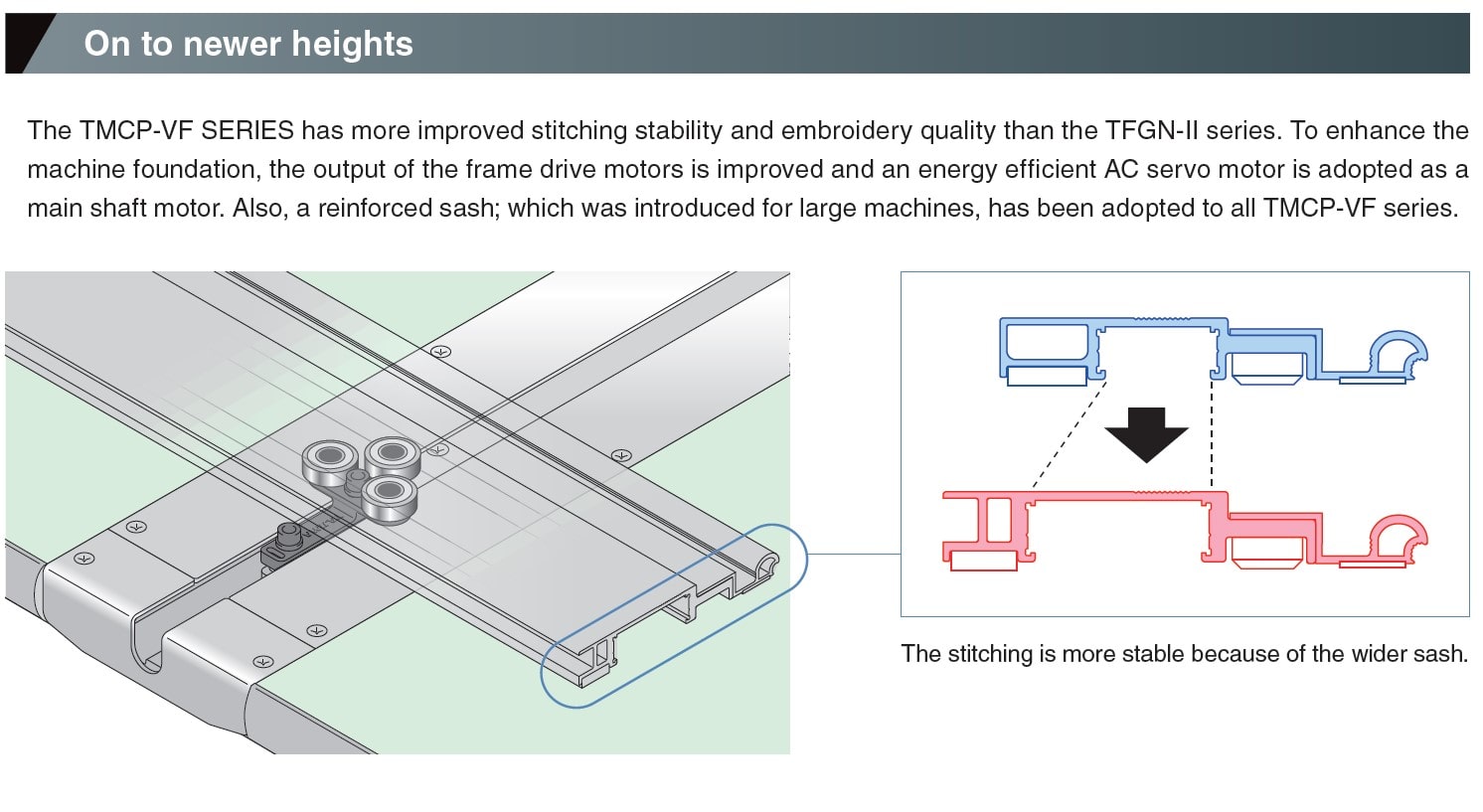 On to newer heights

The TMCP-VF SERIES has more improved stitching stability and embroidery quality than the TFGN-II series. To enhance the machine foundation, the output of the frame drive motors is improved and an energy efficient AC servo motor is adopted as a main shaft motor. Also, a reinforced sash; which was introduced for large machines, has been adopted to all TMCP-VF series.

The stitching is more stable because of the wider sash.